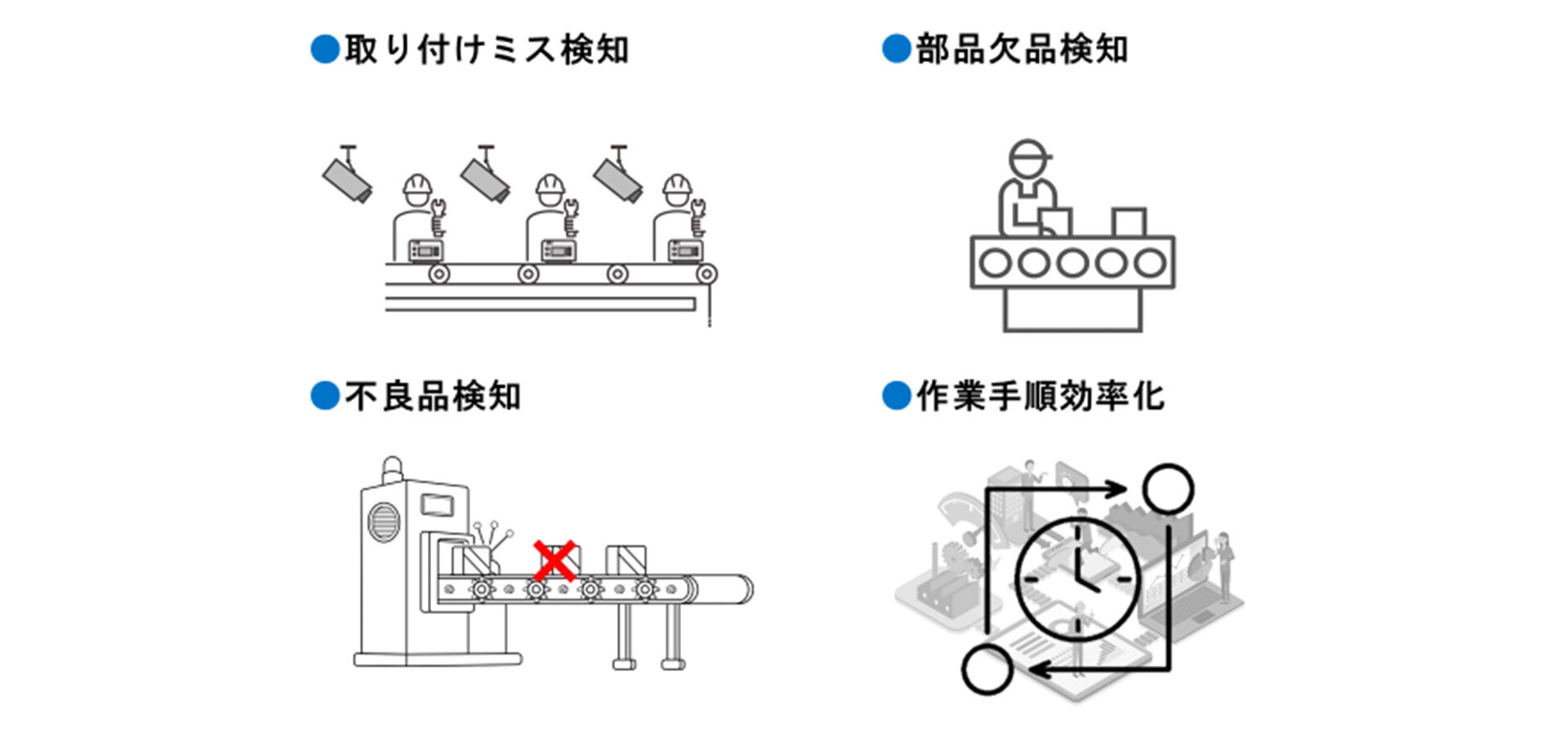 ●取り付けミス検知

●部品欠品検知

●不良品検知

●作業手順効率化